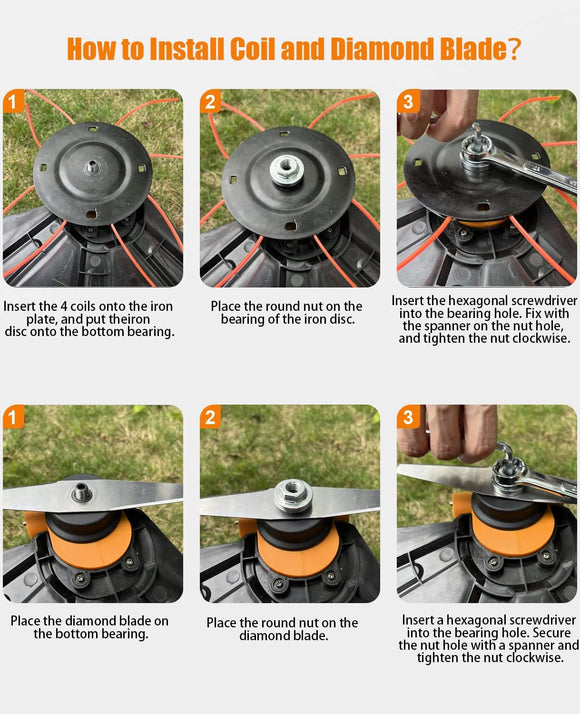 How to Install Coil and Diamond Blade?

1

Insert the 4 coils onto the iron plate, and put theiron disc onto the bottom bearing.

2

Place the round nut on the bearing of the iron disc.

3

Insert the hexagonal screwdriver into the bearing hole. Fix with the spanner on the nut hole, and tighten the nut clockwise.

1

Place the diamond blade on the bottom bearing.

2

Place the round nut on the diamond blade.

3

Insert a hexagonal screwdriver into the bearing hole. Secure the nut hole with a spanner and tighten the nut clockwise.