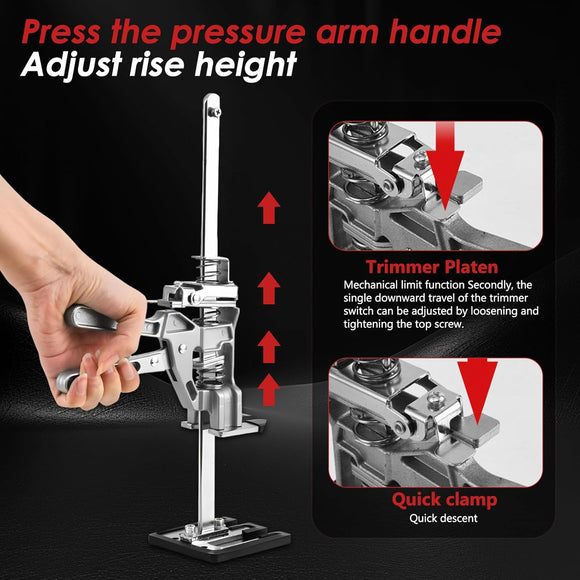 Press the pressure arm handle
Adjust rise height

Trimmer Platen
Mechanical limit function Secondly, the single downward travel of the trimmer switch can be adjusted by loosening and tightening the top screw.

Quick clamp
Quick descent