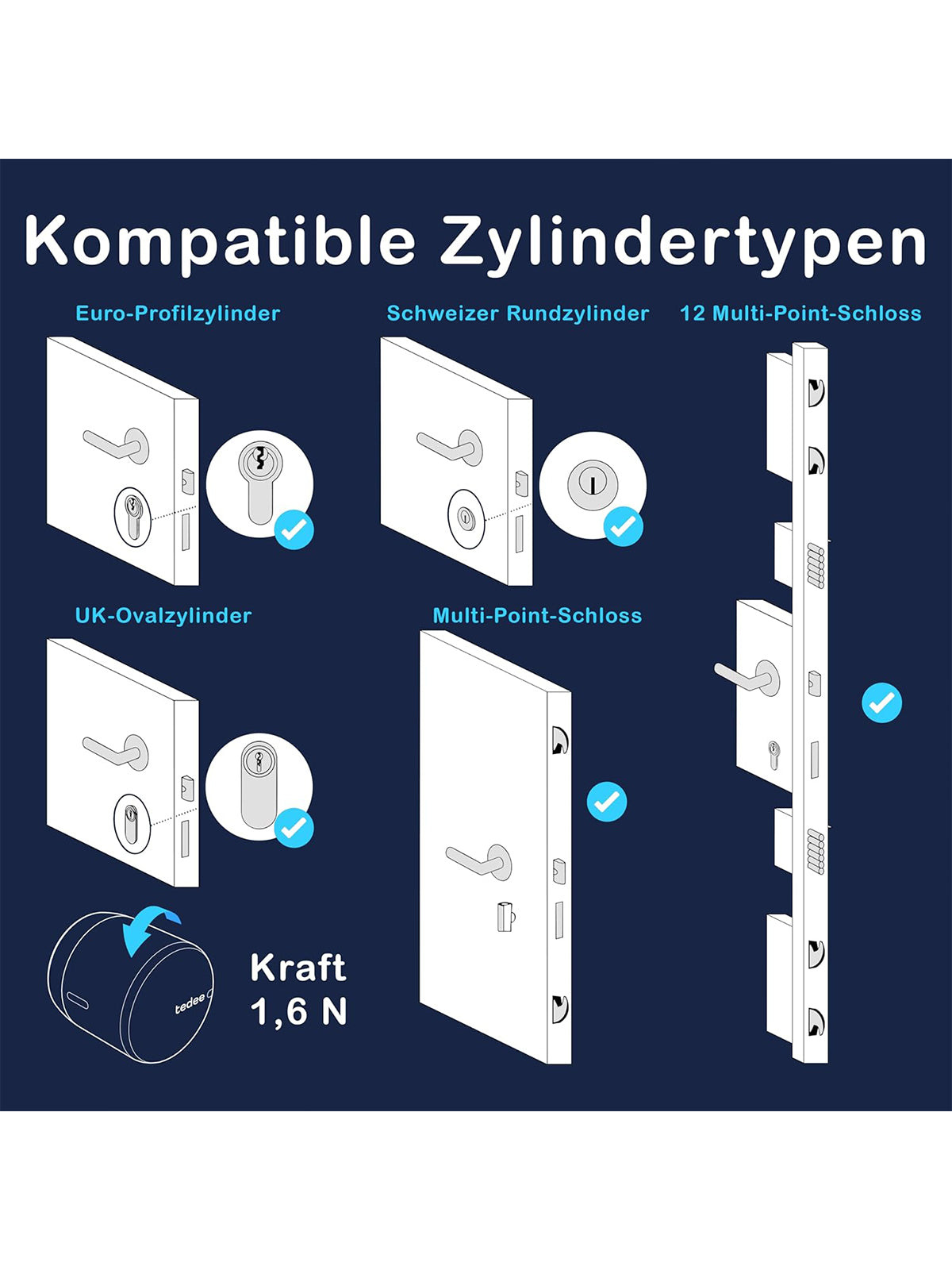 Kompatible Zylindertypen

Euro-Profilzylinder

Schweizer Rundzylinder

12 Multi-Point-Schloss

UK-Ovalzylinder

Multi-Point-Schloss

tedee

Kraft
1,6 N