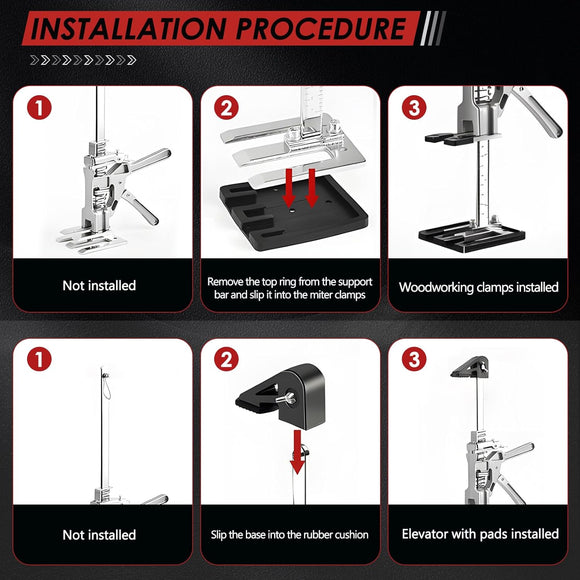 INSTALLATION PROCEDURE

1

Not installed

2

Remove the top ring from the support bar and slip it into the miter clamps

3

Woodworking clamps installed

1

Not installed

2

Slip the base into the rubber cushion

3

Elevator with pads installed